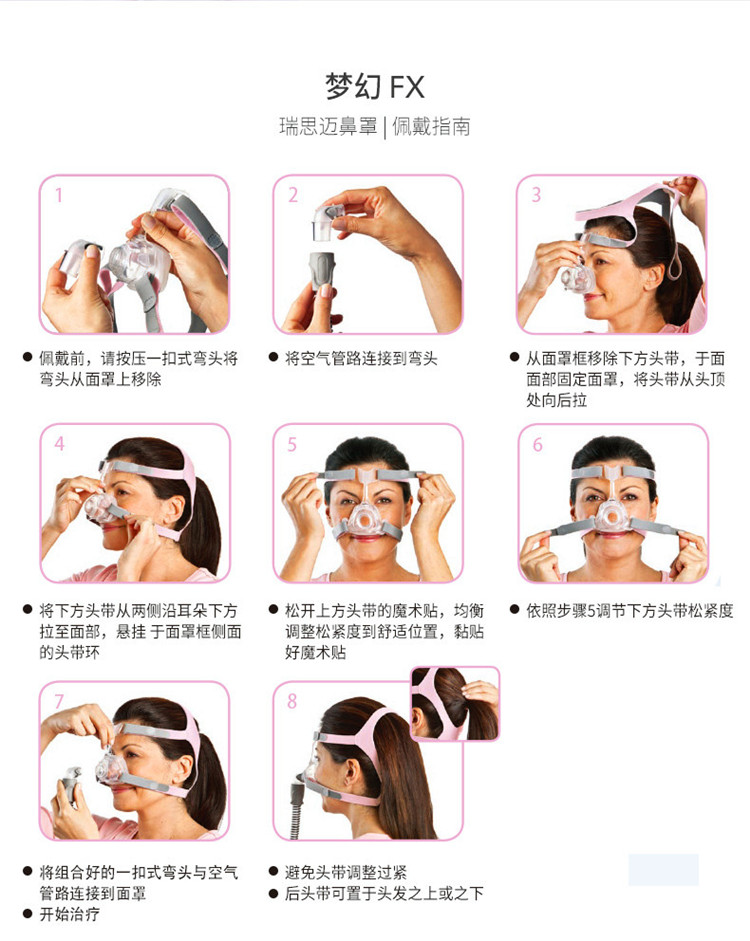 梦幻 FX

瑞思迈鼻罩 | 佩戴指南

1

● 佩戴前，请按压一扣式弯头将弯头从面罩上移除

2

● 将空气管路连接到弯头

3

● 从面罩框移除下方头带，于面面部固定面罩，将头带从头顶处向后拉

4

● 将下方头带从两侧沿耳朵下方拉至面部，悬挂 于面罩框侧面的头带环

5

● 松开上方头带的魔术贴，均衡调整松紧度到舒适位置，黏贴好魔术贴

6

● 依照步骤5调节下方头带松紧度

7

● 将组合好的一扣式弯头与空气管路连接到面罩
● 开始治疗

8

● 避免头带调整过紧
● 后头带可置于头发之上或之下