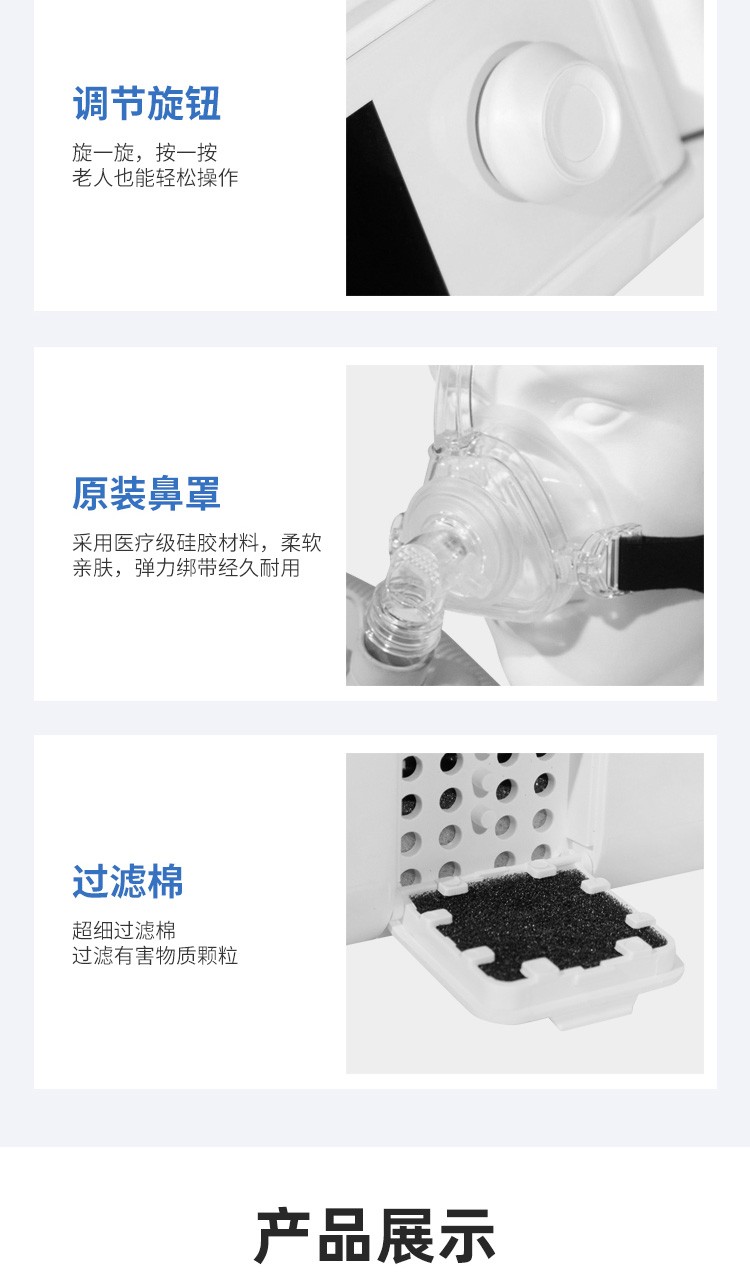 调节旋钮

旋一旋，按一按
老人也能轻松操作

原装鼻罩

采用医疗级硅胶材料，柔软亲肤，弹力绑带经久耐用

过滤棉

超细过滤棉
过滤有害物质颗粒

产品展示